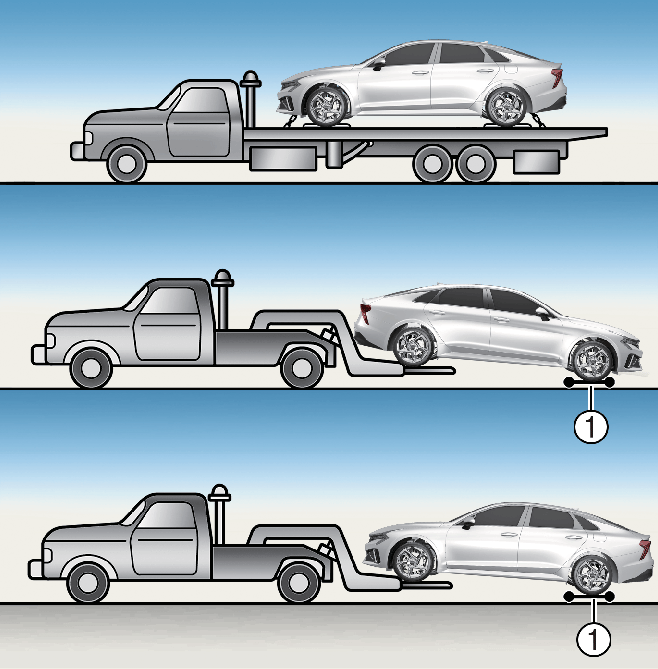 1

1