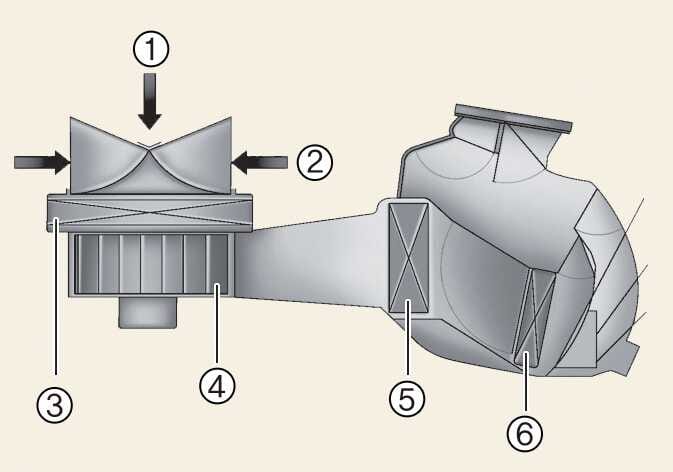 ①
②
③
④
⑤
⑥