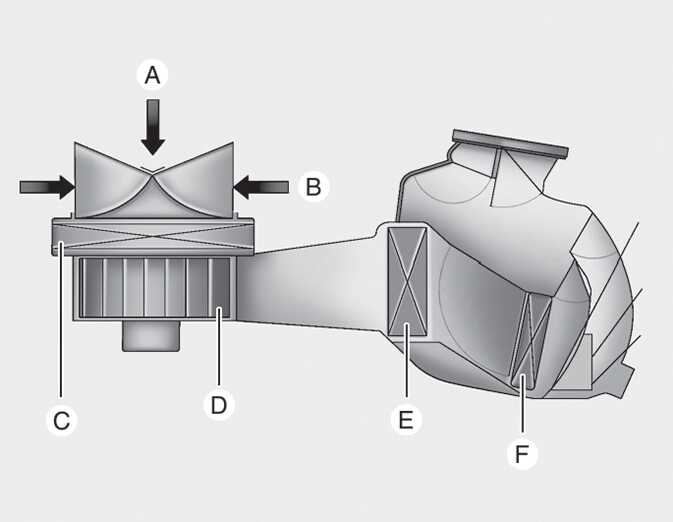 A
B
C
D
E
F