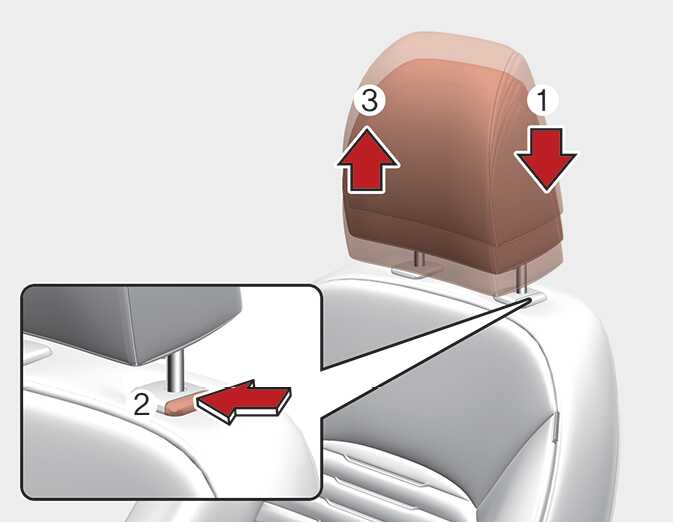 3
1
2