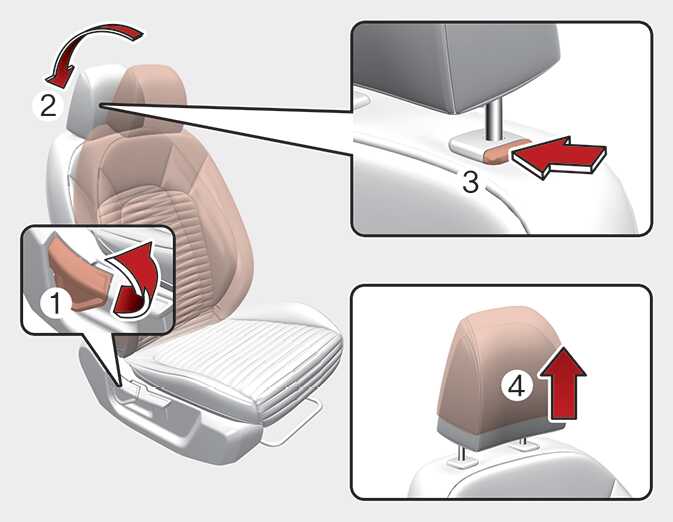 2
3
1
4