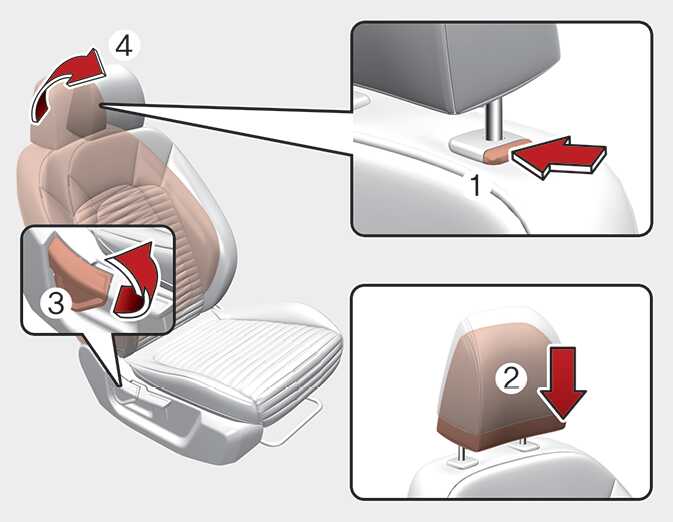 4
1
3
2