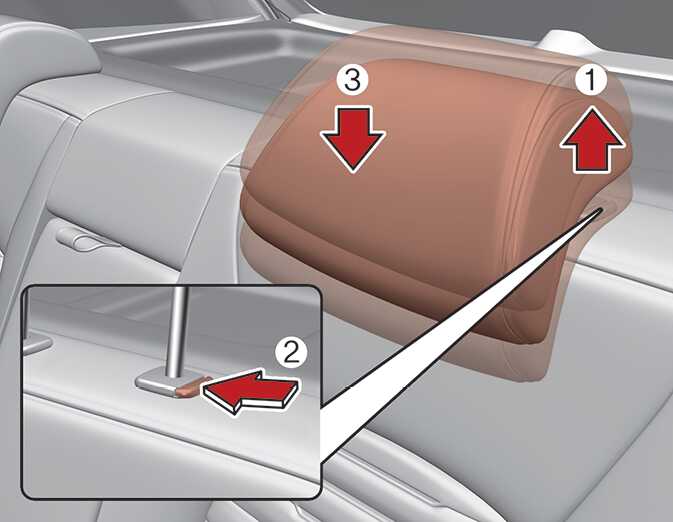 3
1
2