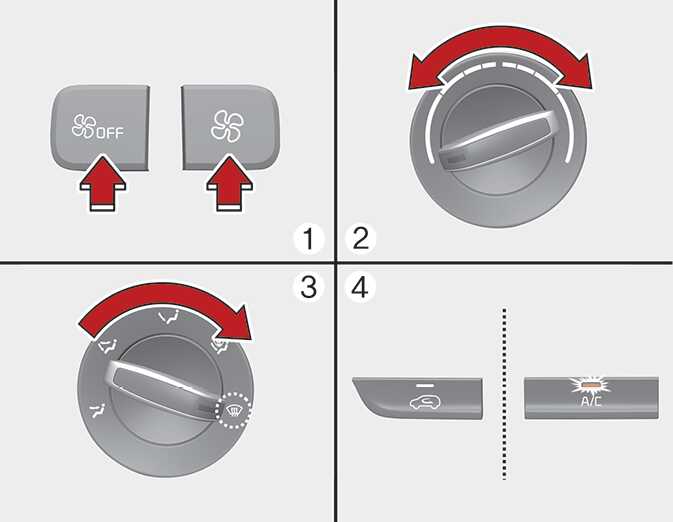 OFF

1

2

3

4

A/C