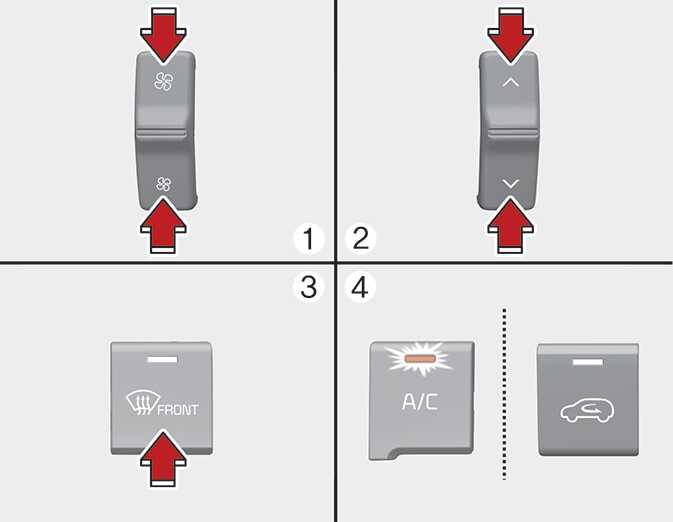 1
2
3
4
FRONT
A/C