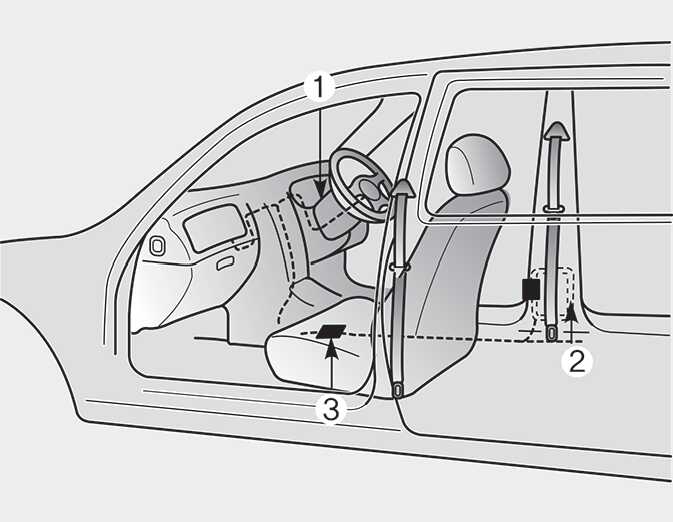 1
2
3