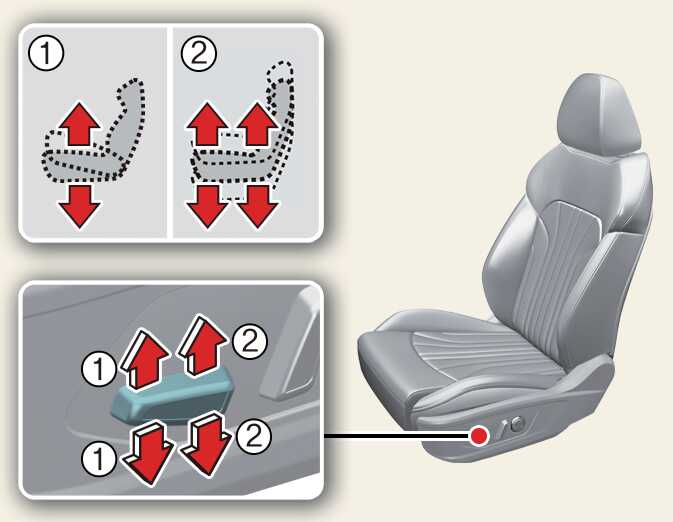 1
2
1
2
1
2