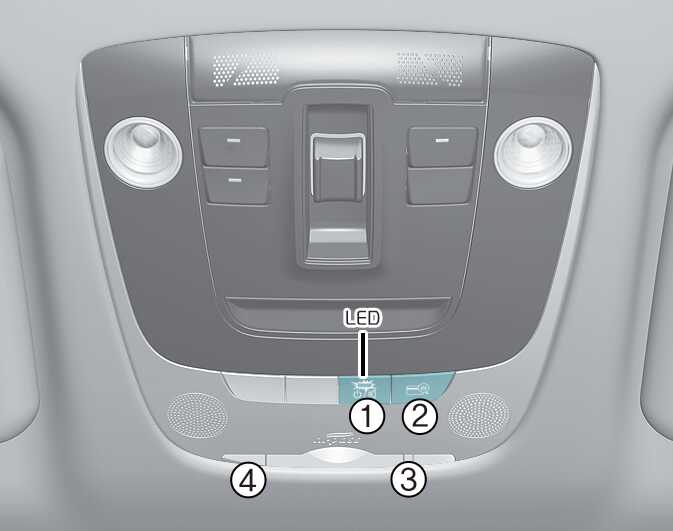 LED
①
②
④
③