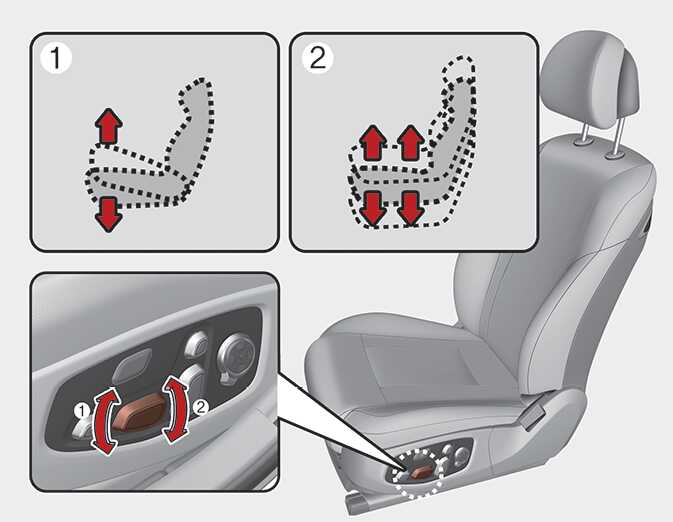 1

2

1

2