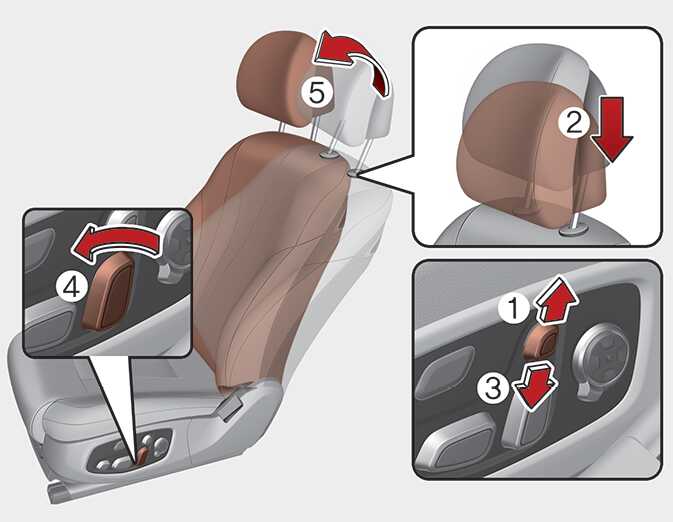 5
2
4
1
3