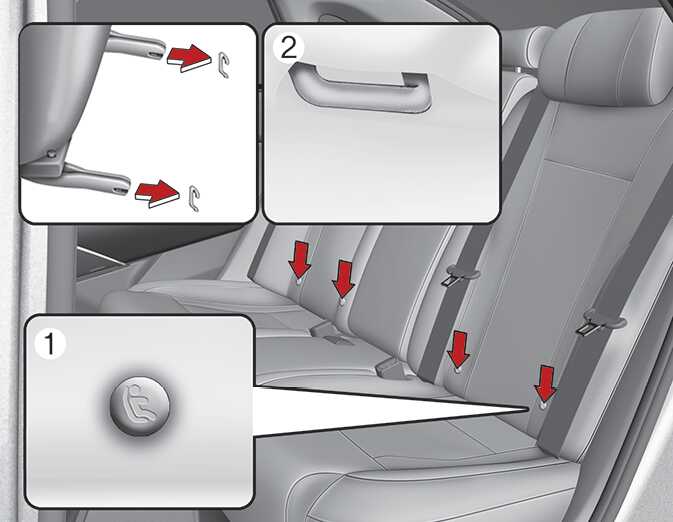 2

1