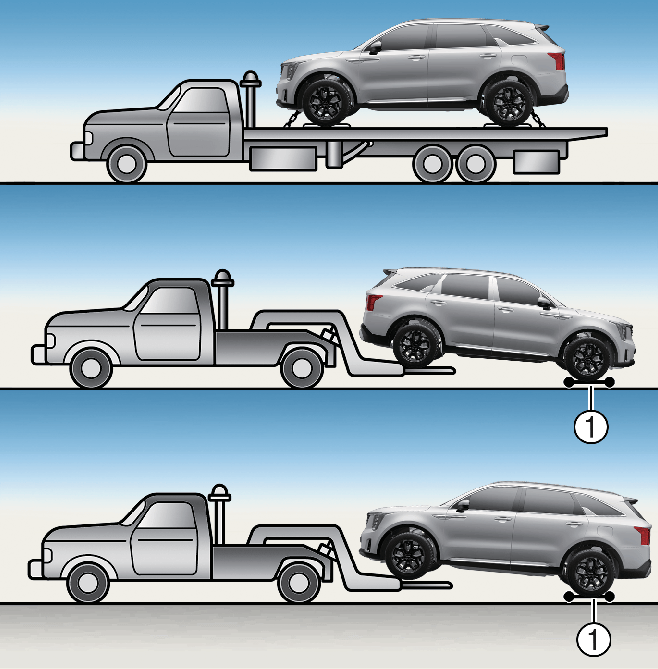 1

1