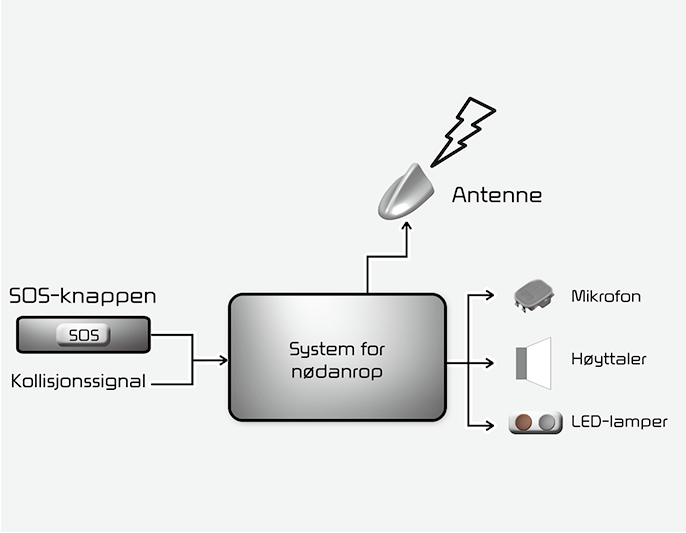 Antenne

SOS-knappen

SOS

Kollisjonssignal

System for nødanrop

Mikrofon

Høyttaler

LED-lamper