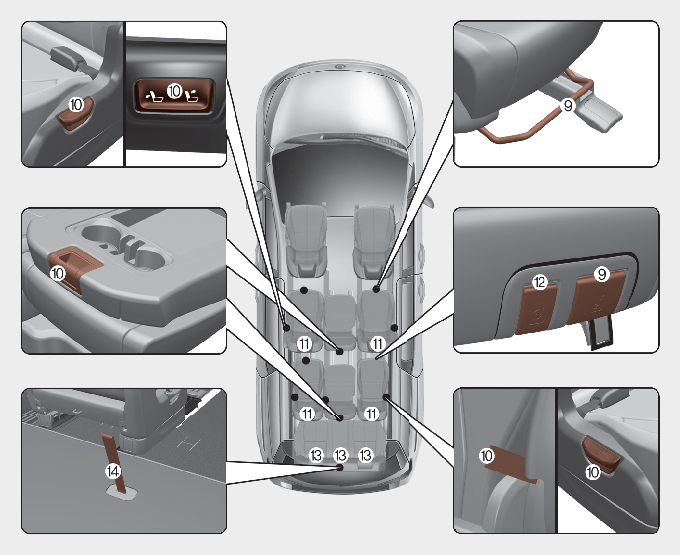 10
10
9
10
12
9
11
11
11
11
13
13
13
14
10
10