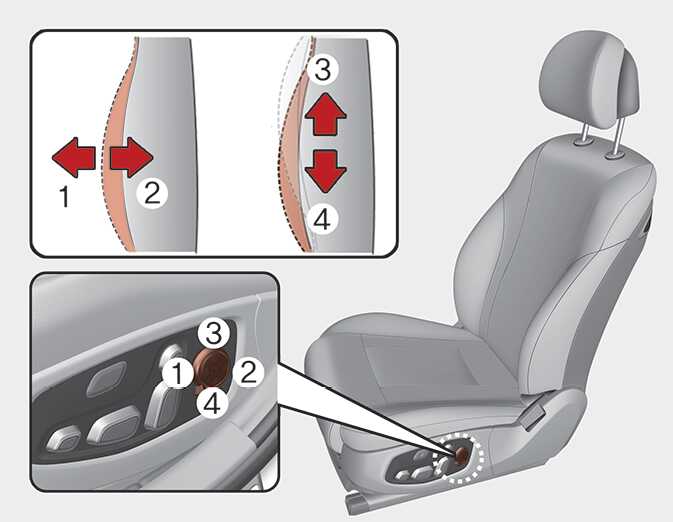 1
2
3
4
3
1
2
4