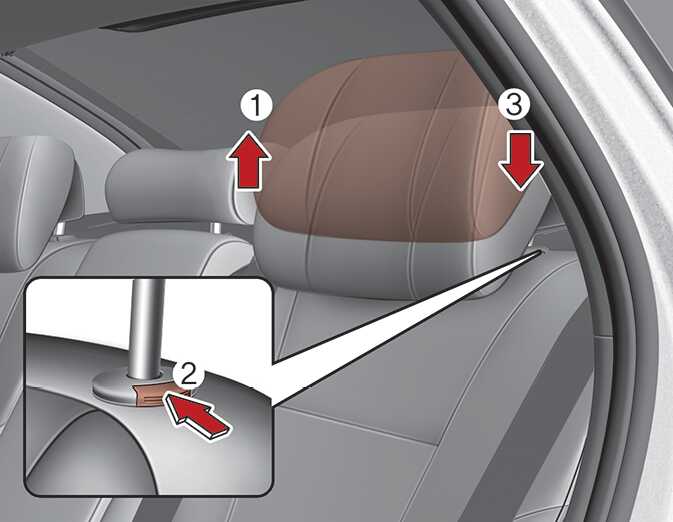 1
3
2