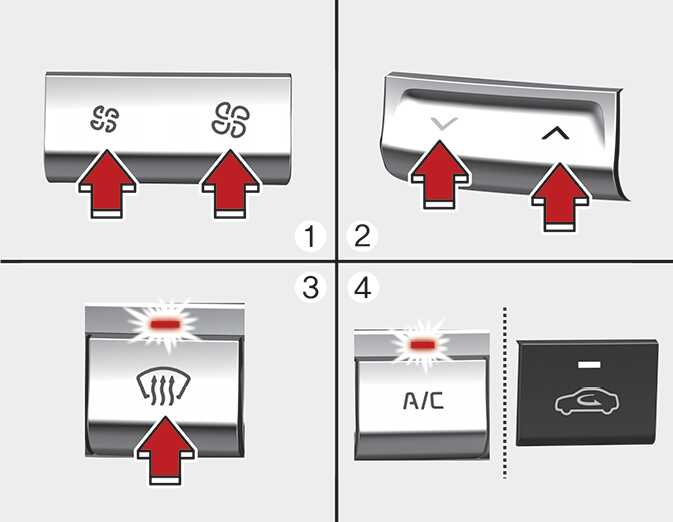 1
2
3
4
A/C