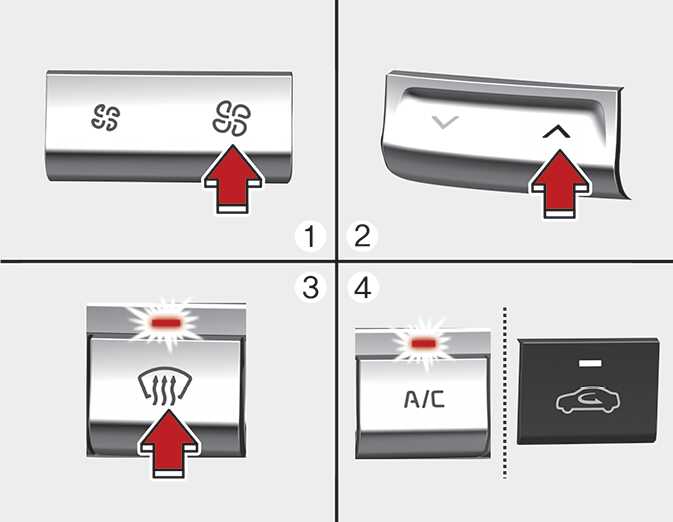 1
2
3
4
A/C