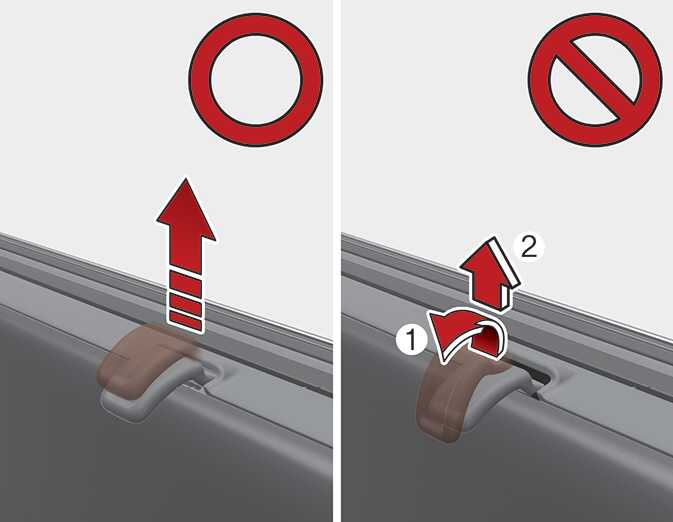 2

1