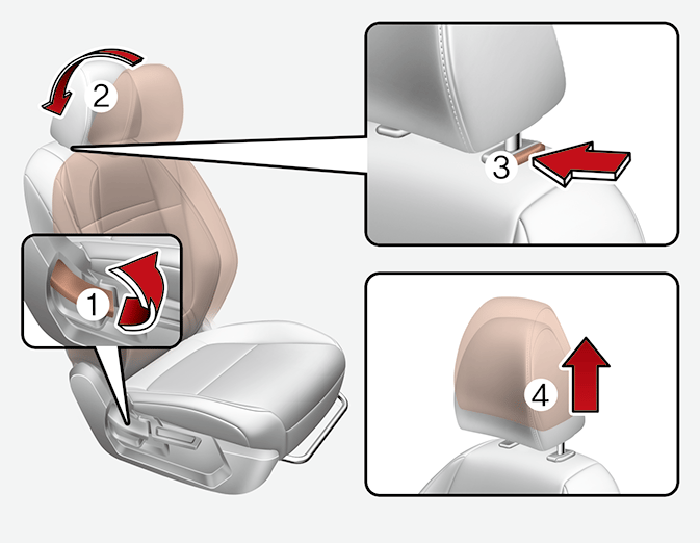 2
3
1
4