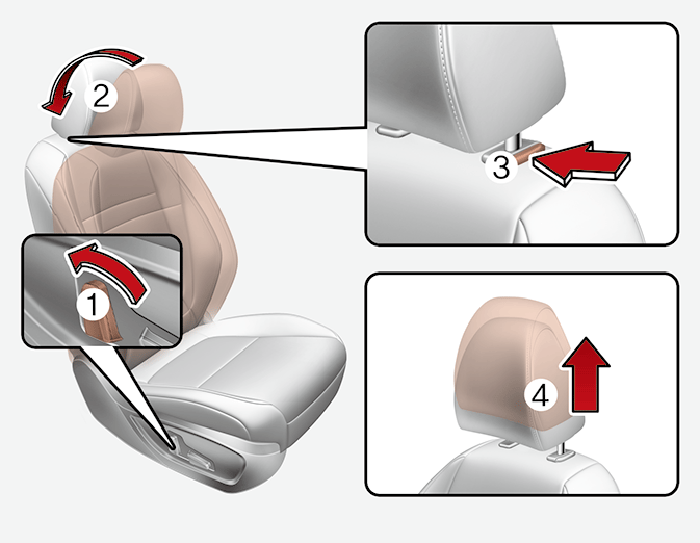 2
3
1
4