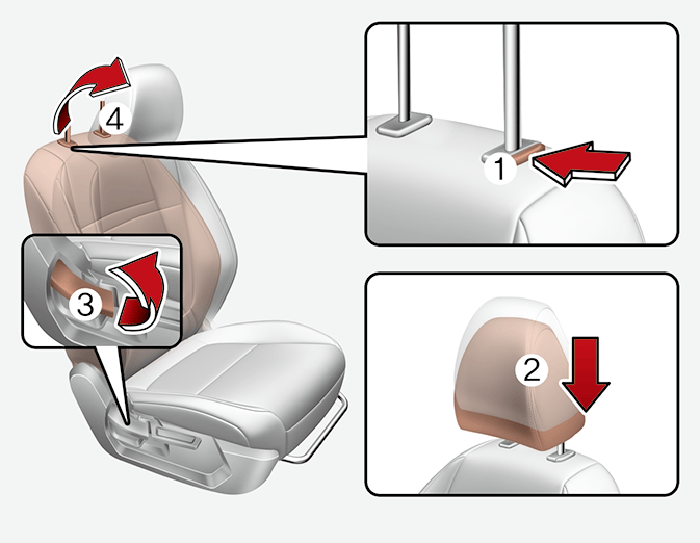 4

1

3

2