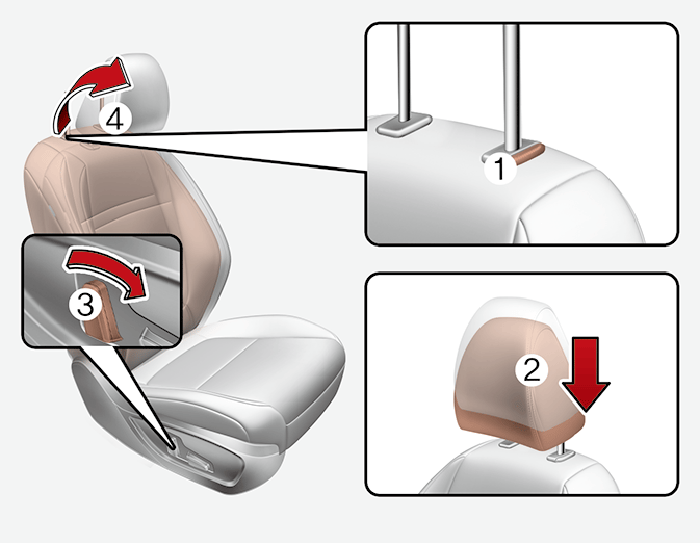 4
1
3
2