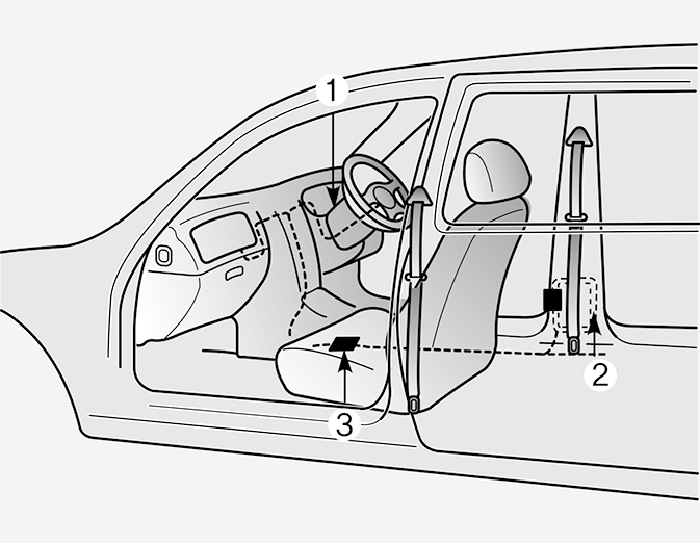 1
2
3