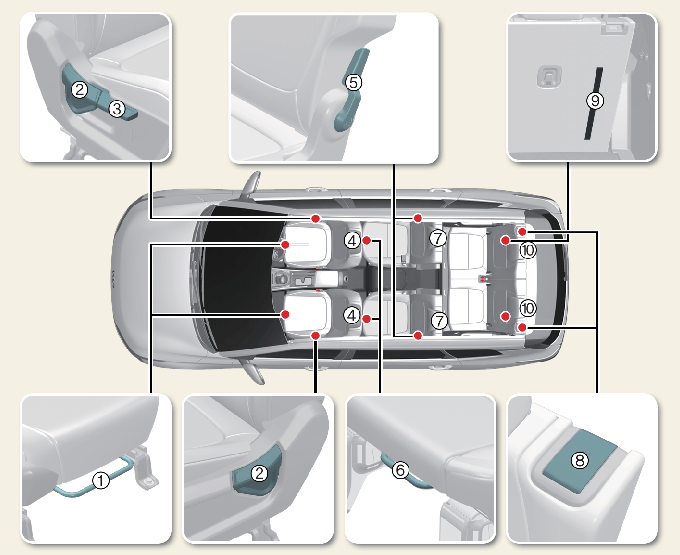 2
3
5
9
4
7
10
4
7
10
1
2
6
8