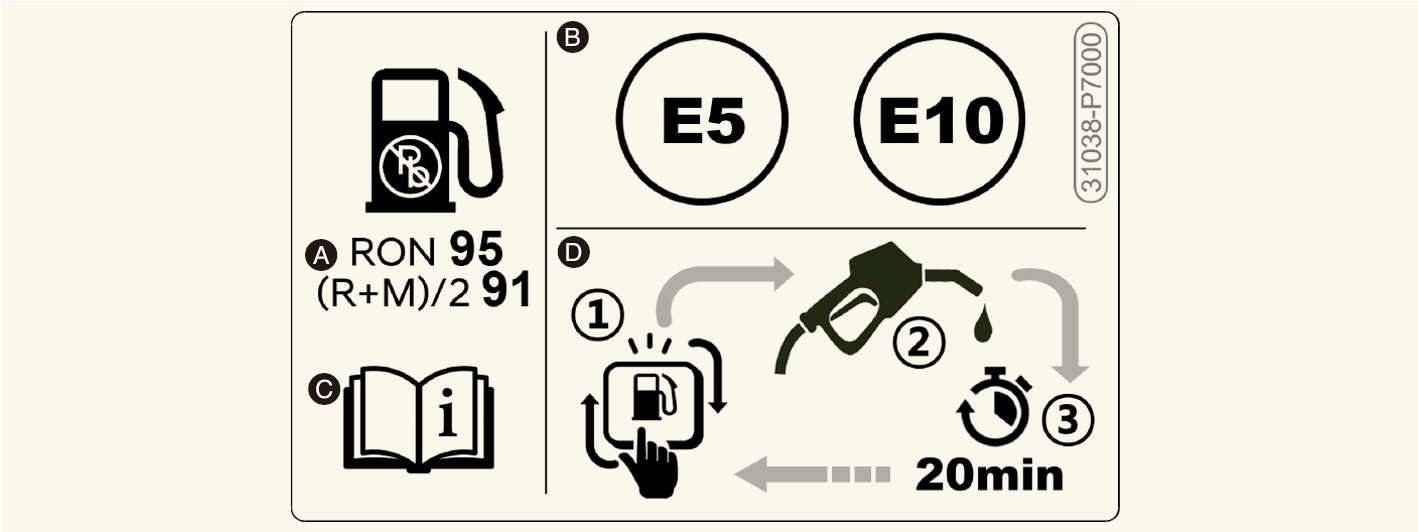 Pb

A RON 95
(R+M)/2 91

C

i

B

E5

E10

31038-P7000

D

①

②

③

20min