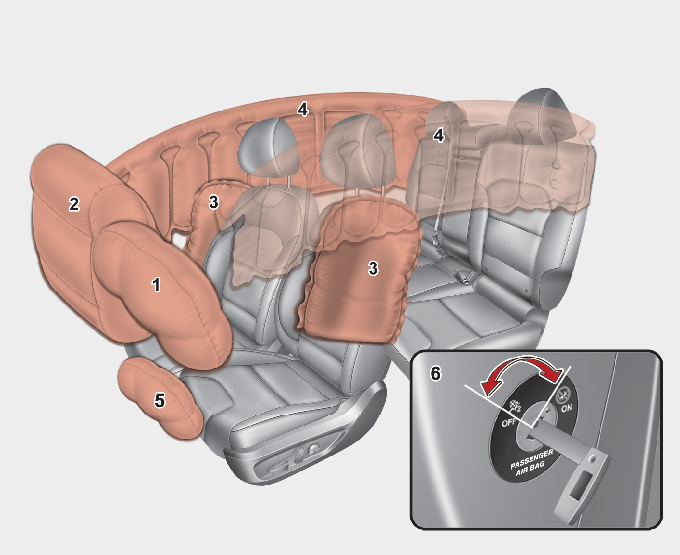 4
4
2
3
1
3
5
6
OFF
ON
PASSENGER AIR BAG