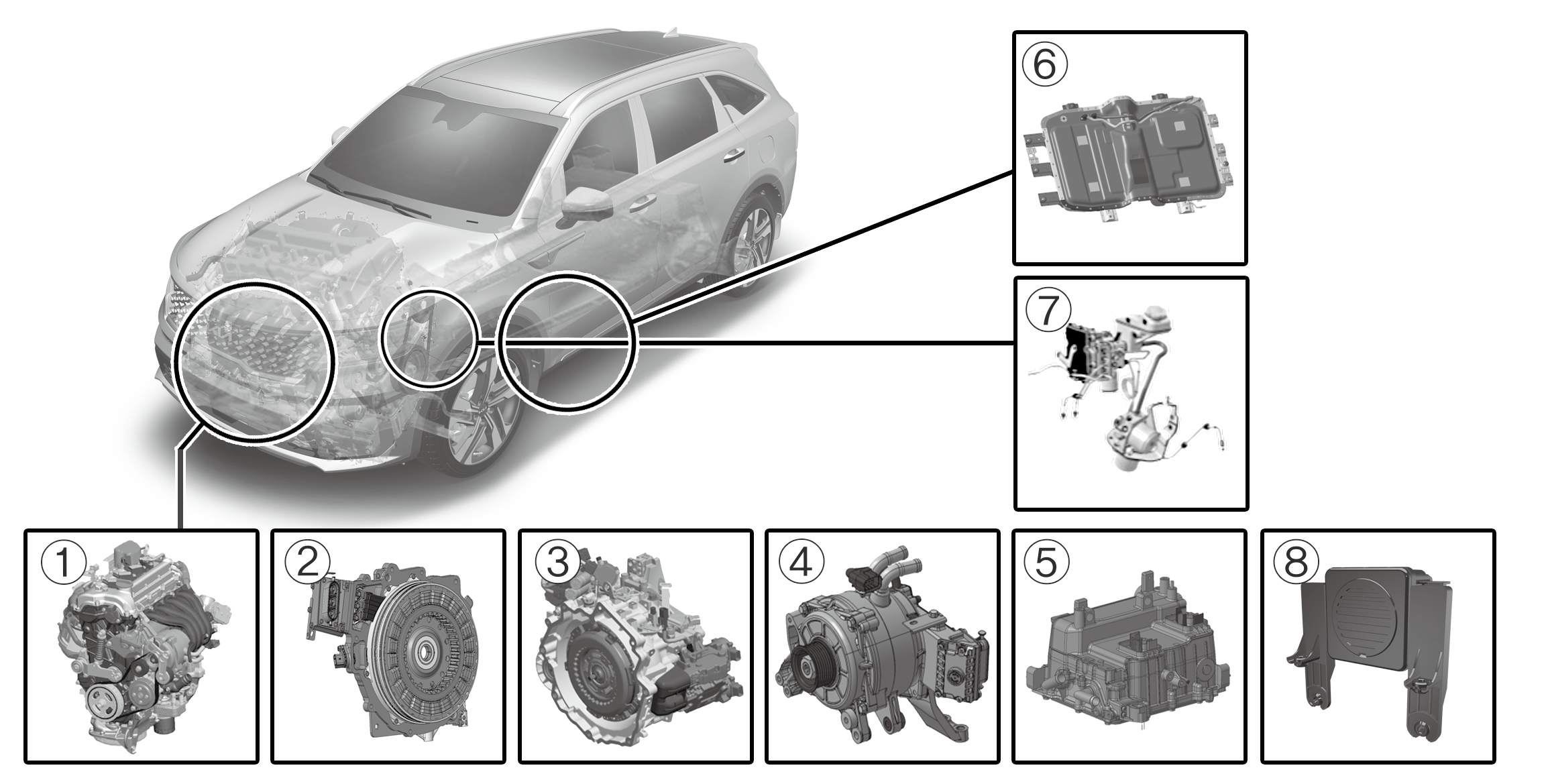 ⑥
⑦
①
②
③
④
⑤
⑧