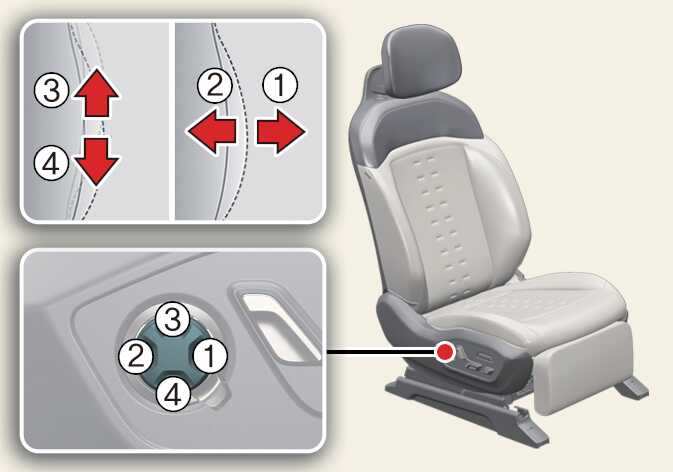 3
4
2
1
3
2
1
4