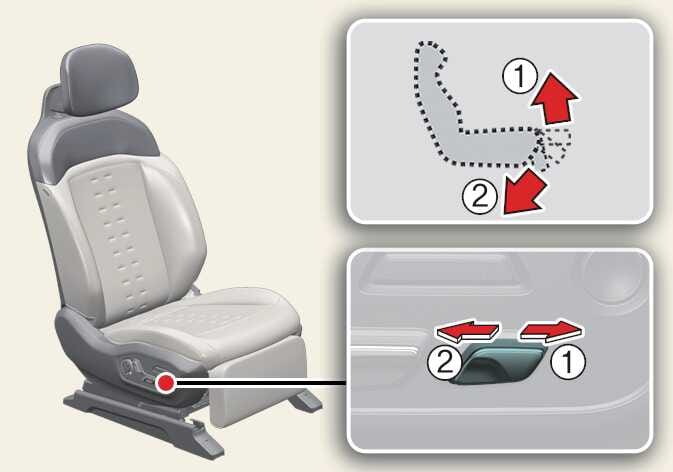 1
2
2
1