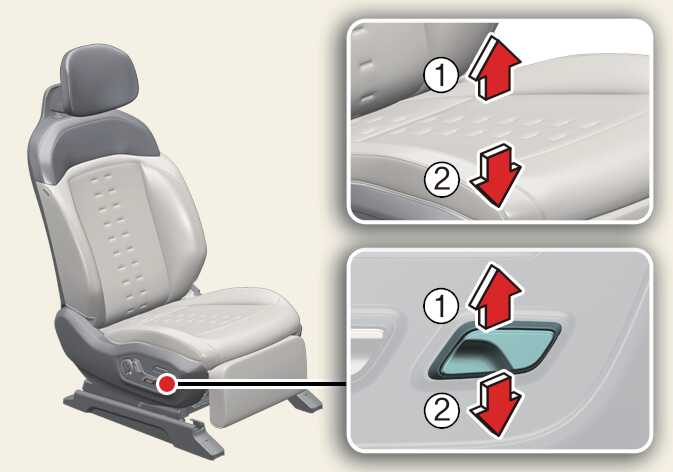 1
2
1
2