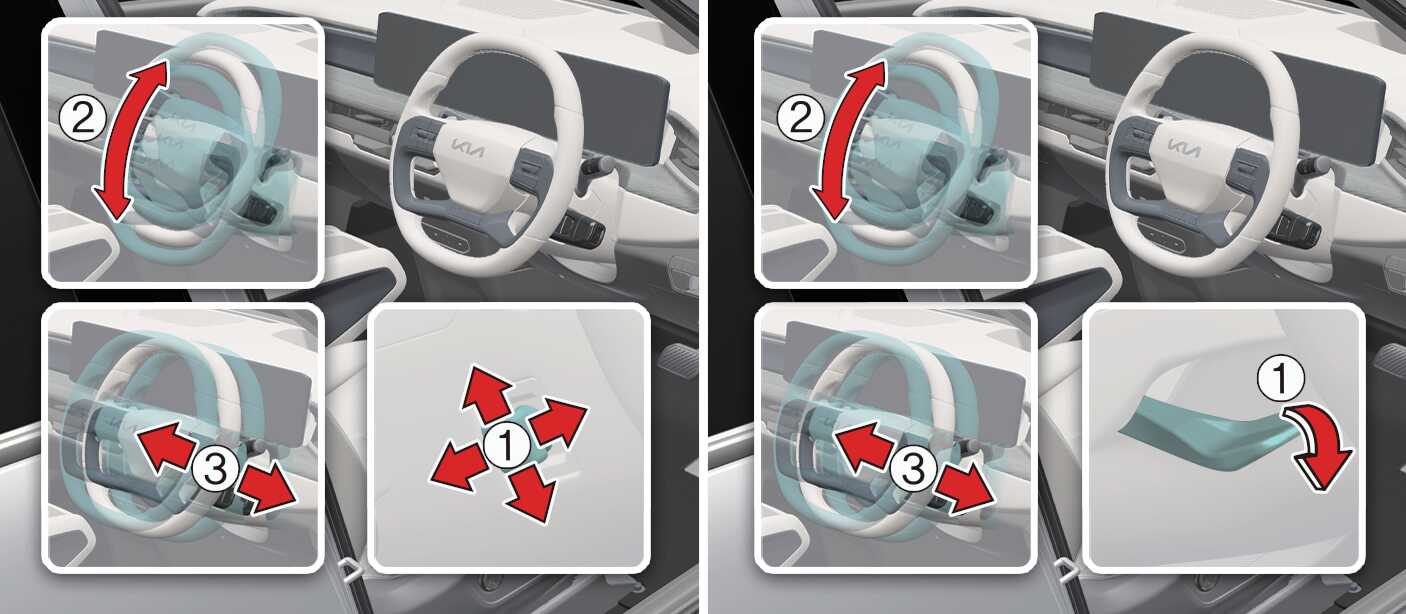 2
KIA
3
1
2
KIA
3
1