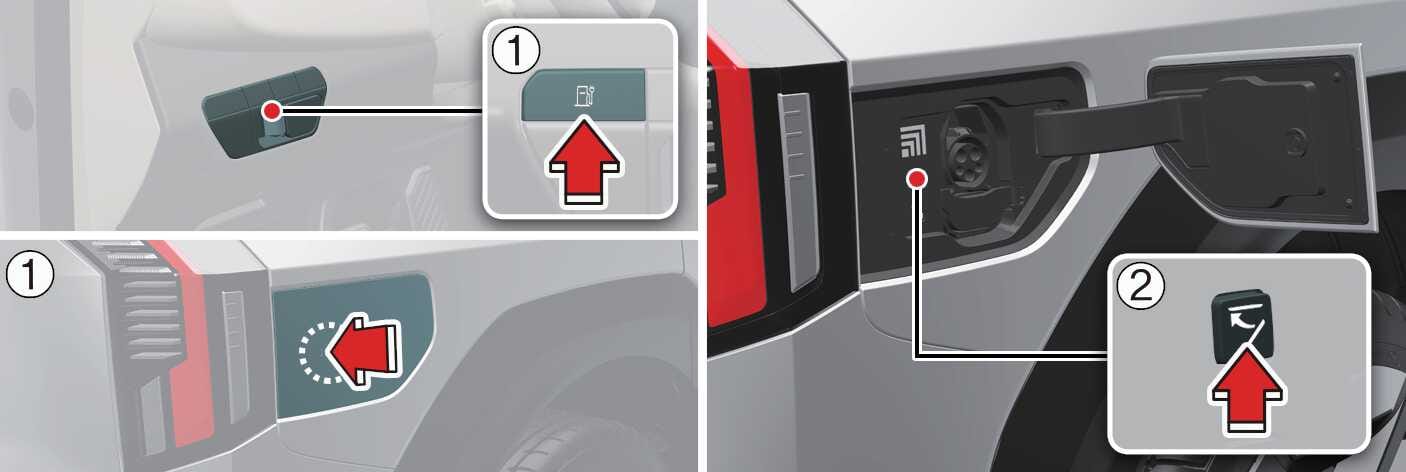 ①

①

②