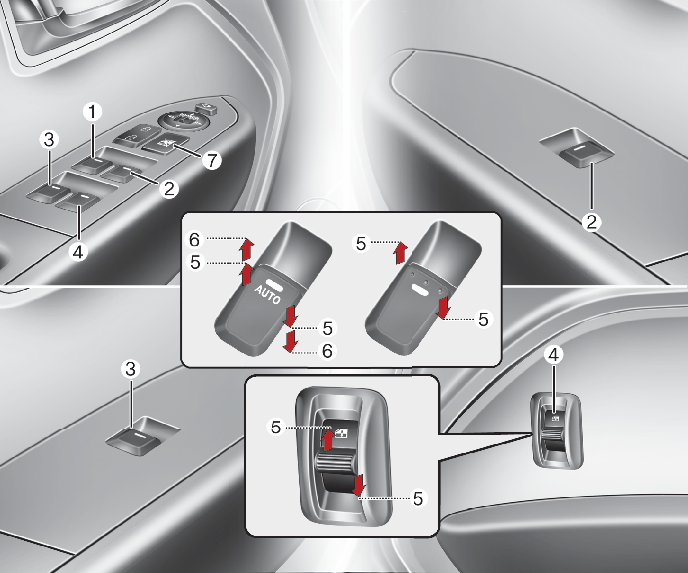 1
3
7
2
4
2
6
5
AUTO
5
6
5
5
3
4
5
5