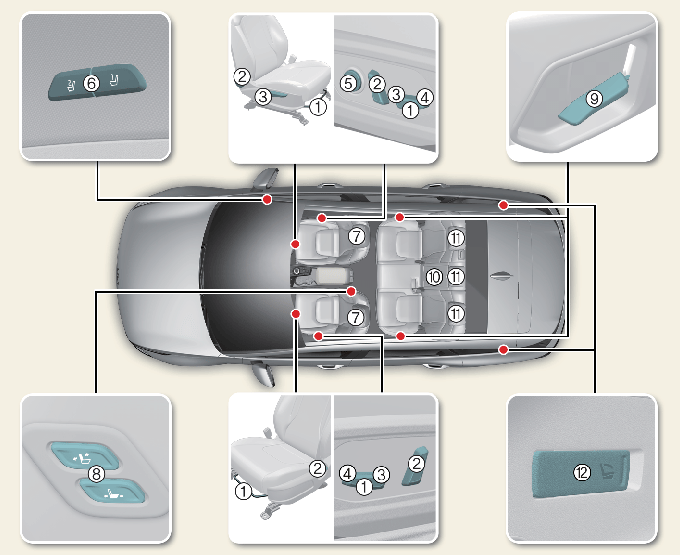 6

2
3
1
5
2
3
4
1

9

7
11
10 11
7
11

8

2
1
4
3
1
2

12