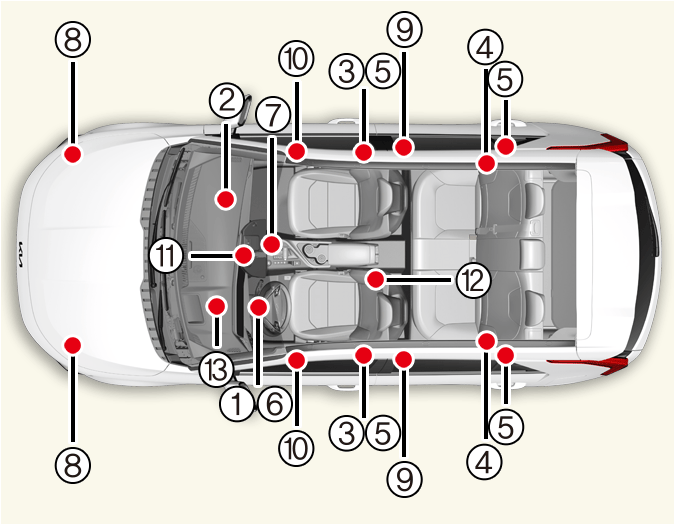 8
2
10
7
3 5
9
4
5
11
12
13
1 6
10
3 5
9
4
5
8