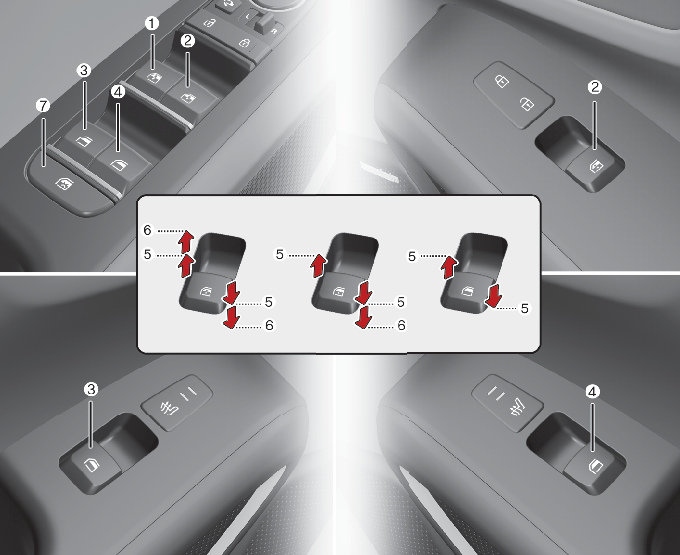 1
2
3
4
7
2
6
5
5
6
5
5
6
5
5
3
4