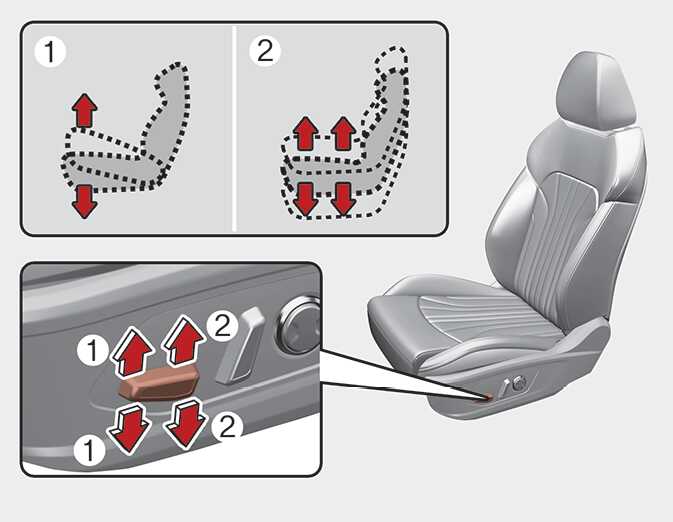 1
2
1
2
1
2