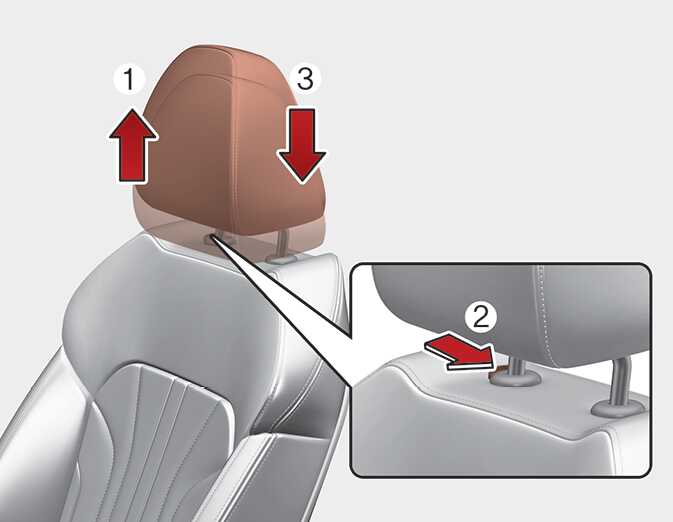 1
3
2