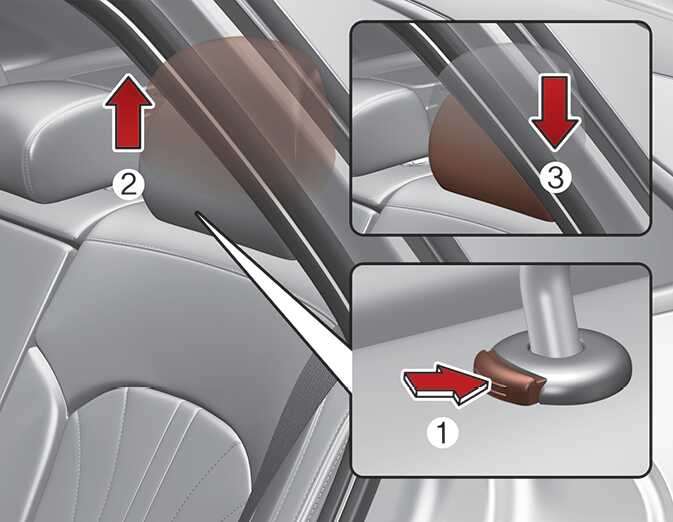 2
3
1