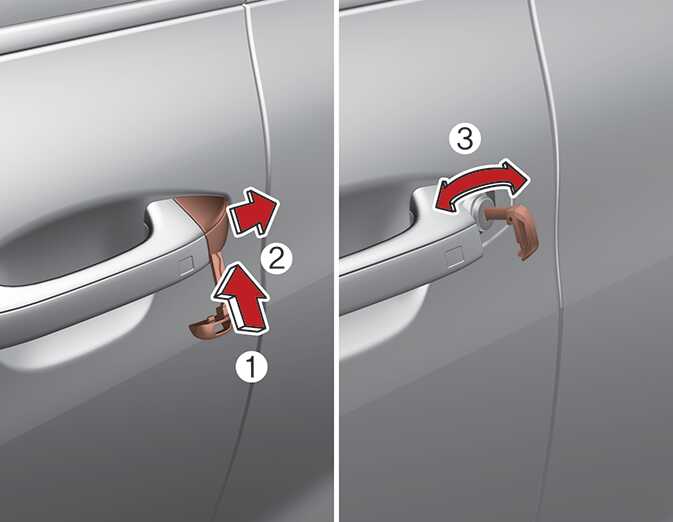 2
1
3