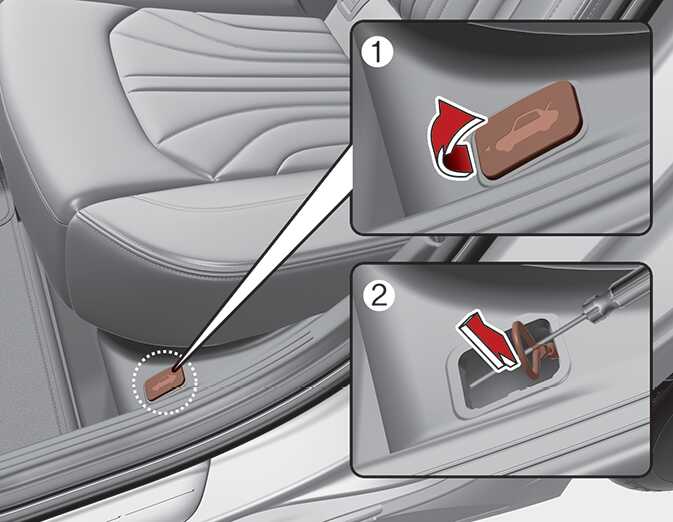 1

2