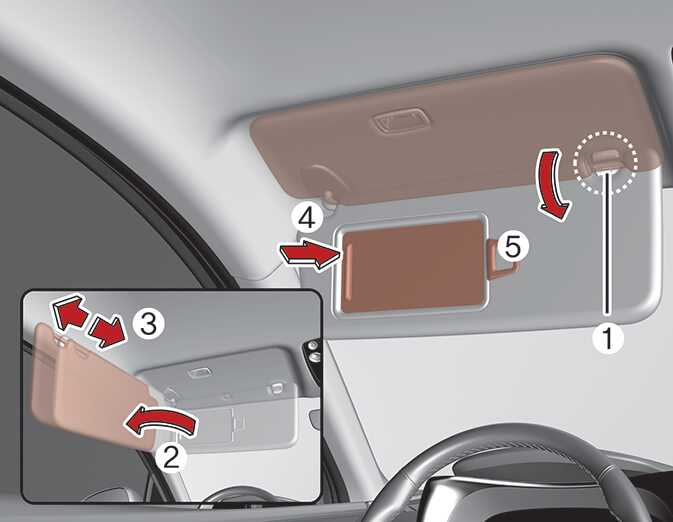 4
5
1
3
2