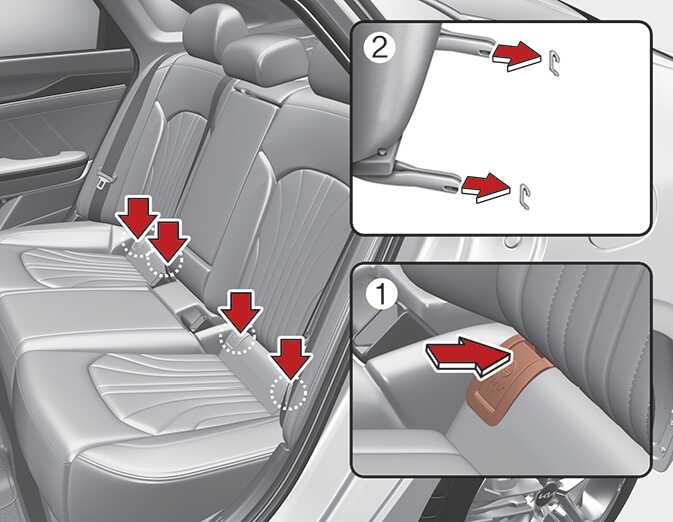 2

1