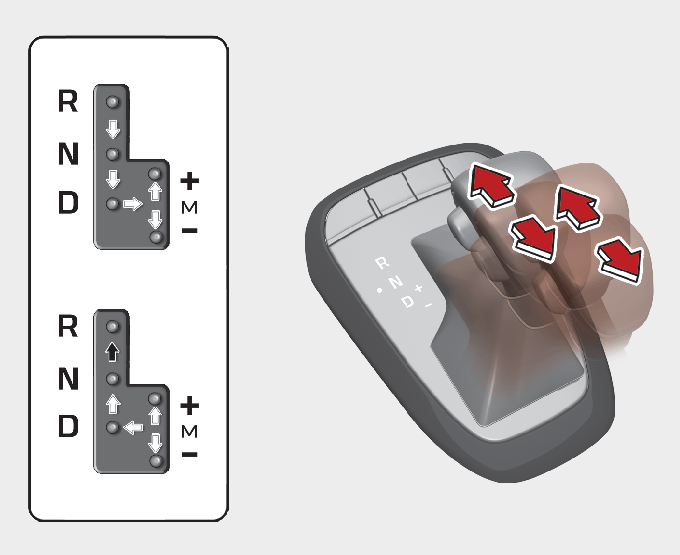 R
N
D
+
M
−

R
N
D
+
M
−

R
N
D
+
−