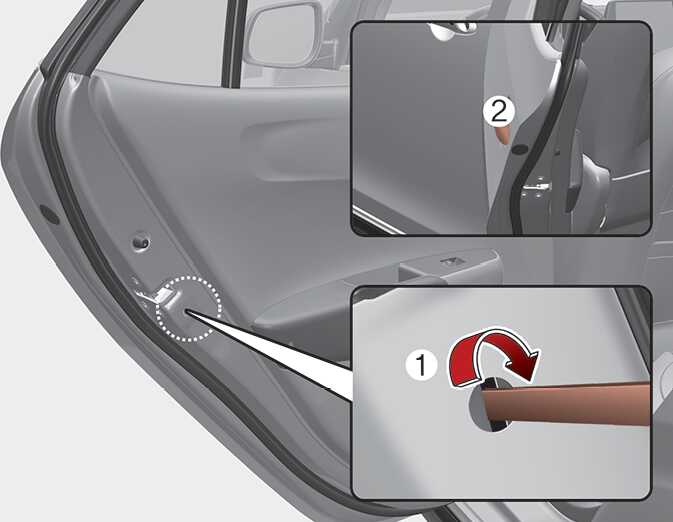 2

1